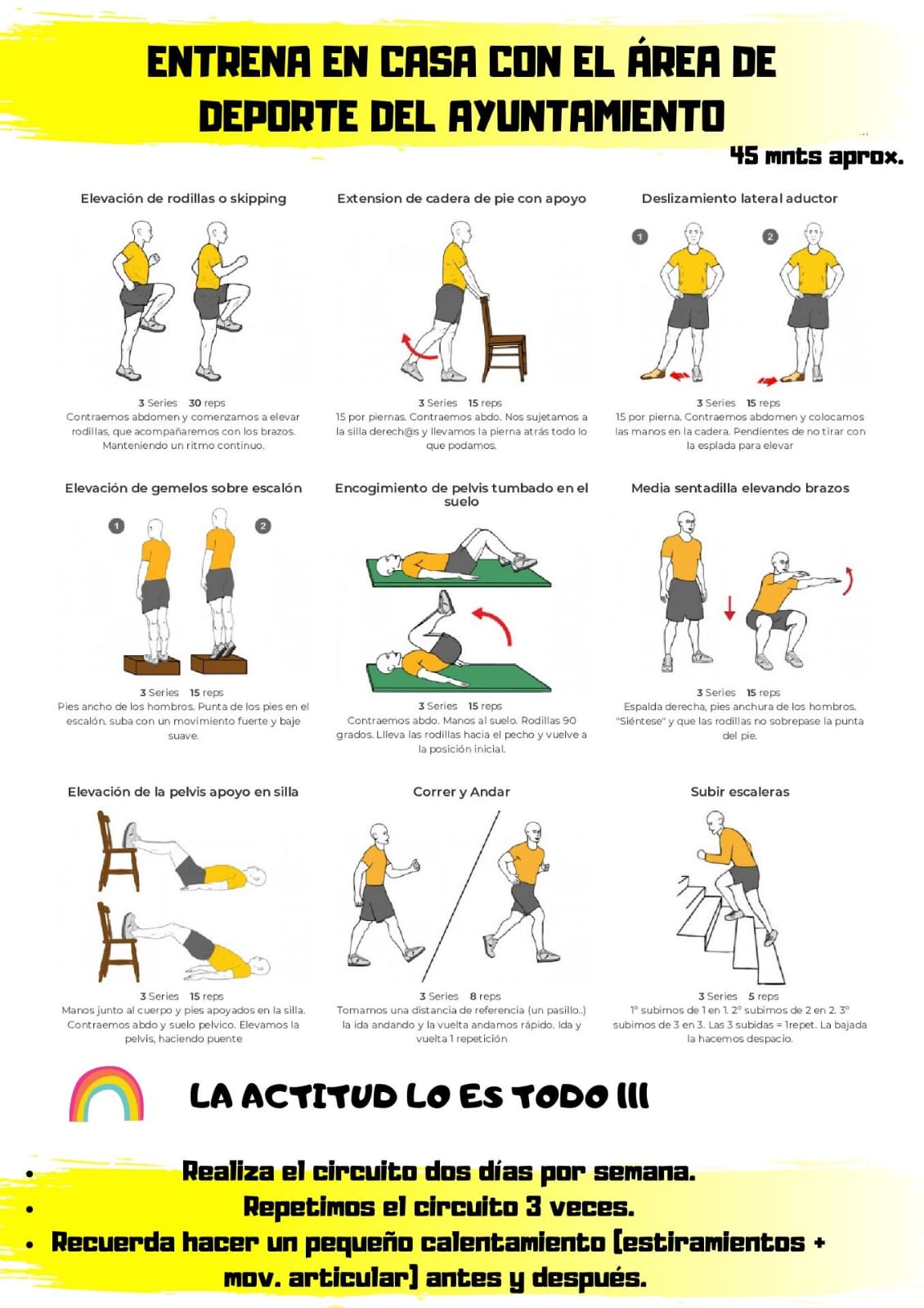 ENTRENA EN CASA CON EL ÁREA DE DEPORTE DEL AYUNTAMIENTO

45 mnts aprox.

Elevación de rodillas o skipping

3 Series 30 reps
Contraemos abdomen y comenzamos a elevar rodillas, que acompañaremos con los brazos. Manteniendo un ritmo continuo.

Extension de cadera de pie con apoyo

3 Series 15 reps
15 por piernas. Contraemos abdo. Nos sujetamos a la silla derech@s y llevamos la pierna atrás todo lo que podamos.

Deslizamiento lateral aductor

1 2

3 Series 15 reps
15 por pierna. Contraemos abdomen y colocamos las manos en la cadera. Pendientes de no tirar con la esplada para elevar

Elevación de gemelos sobre escalón

1 2

3 Series 15 reps
Pies ancho de los hombros. Punta de los pies en el escalón. suba con un movimiento fuerte y baje suave.

Encogimiento de pelvis tumbado en el suelo

3 Series 15 reps
Contraemos abdo. Manos al suelo. Rodillas 90 grados. Llleva las rodillas hacia el pecho y vuelve a la posición inicial.

Media sentadilla elevando brazos

3 Series 15 reps
Espalda derecha, pies anchura de los hombros. "Siéntese" y que las rodillas no sobrepase la punta del pie.

Elevación de la pelvis apoyo en silla

3 Series 15 reps
Manos junto al cuerpo y pies apoyados en la silla. Contraemos abdo y suelo pelvico. Elevamos la pelvis, haciendo puente

Correr y Andar

3 Series 8 reps
Tomamos una distancia de referencia (un pasillo..) la ida andando y la vuelta andamos rápido. Ida y vuelta 1 repetición

Subir escaleras

3 Series 5 reps
1º subimos de 1 en 1. 2º subimos de 2 en 2. 3º subimos de 3 en 3. Las 3 subidas = 1repet. La bajada la hacemos despacio.

LA ACTITUD LO ES TODO !!!

• Realiza el circuito dos días por semana.
• Repetimos el circuito 3 veces.
• Recuerda hacer un pequeño calentamiento (estiramientos + mov. articular) antes y después.